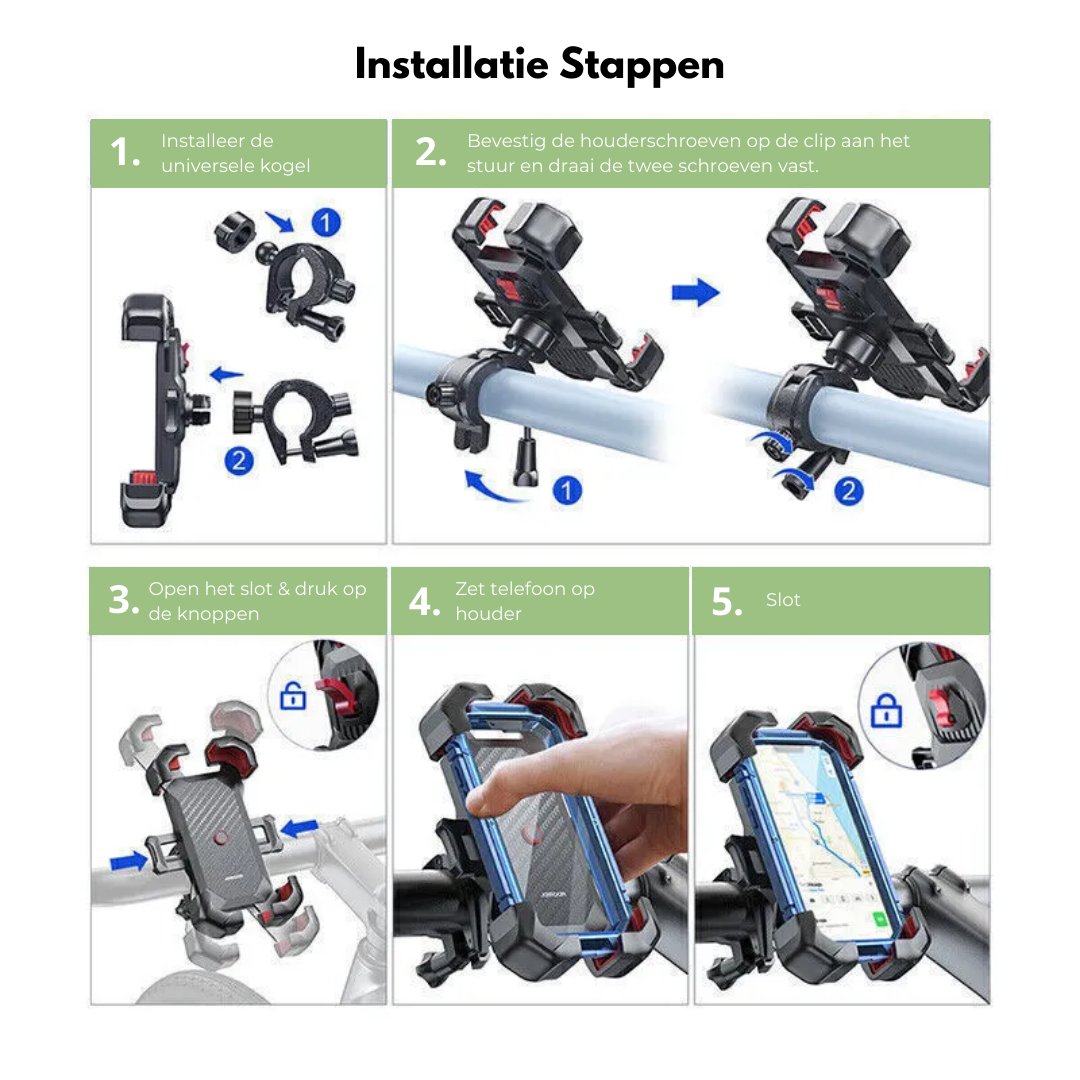 Installatie Stappen

1. Installeer de universele kogel

1

2

2. Bevestig de houderschroeven op de clip aan het stuur en draai de twee schroeven vast.

1

2

3. Open het slot & druk op de knoppen

4. Zet telefoon op houder

5. Slot